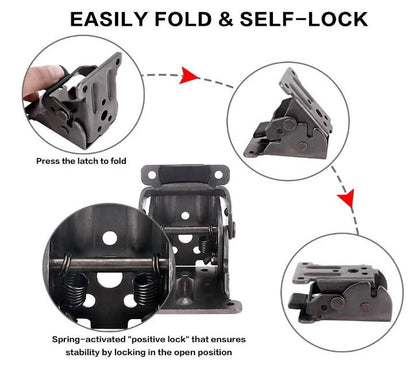 EASILY FOLD & SELF-LOCK

Press the latch to fold

Spring-activated "positive lock" that ensures stability by locking in the open position